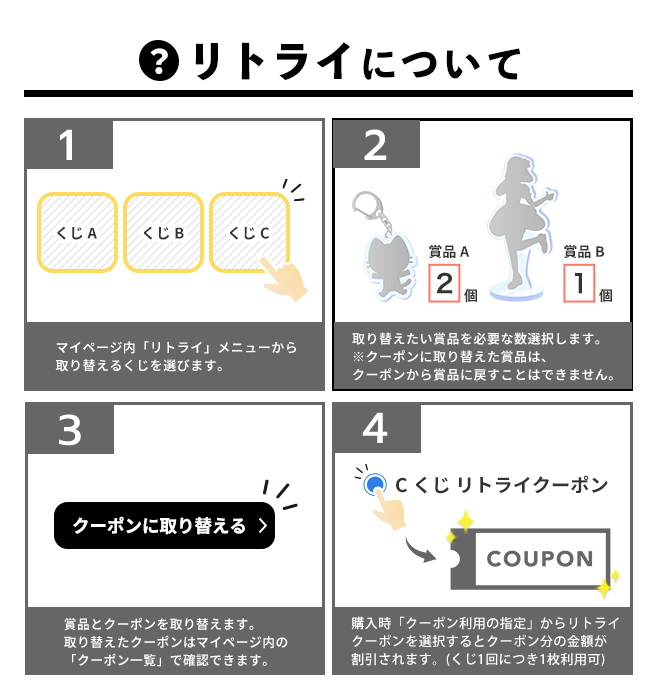 ? リトライについて

1

くじ A

くじ B

くじ C

マイページ内「リトライ」メニューから取り替えるくじを選びます。

2

賞品 A

2 個

賞品 B

1 個

取り替えたい賞品を必要な数選択します。
※クーポンに取り替えた賞品は、クーポンから賞品に戻すことはできません。

3

クーポンに取り替える ＞

賞品とクーポンを取り替えます。
取り替えたクーポンはマイページ内の「クーポン一覧」で確認できます。

4

C くじ リトライクーポン

COUPON

購入時「クーポン利用の指定」からリトライクーポンを選択するとクーポン分の金額が割引されます。(くじ1回につき1枚利用可)