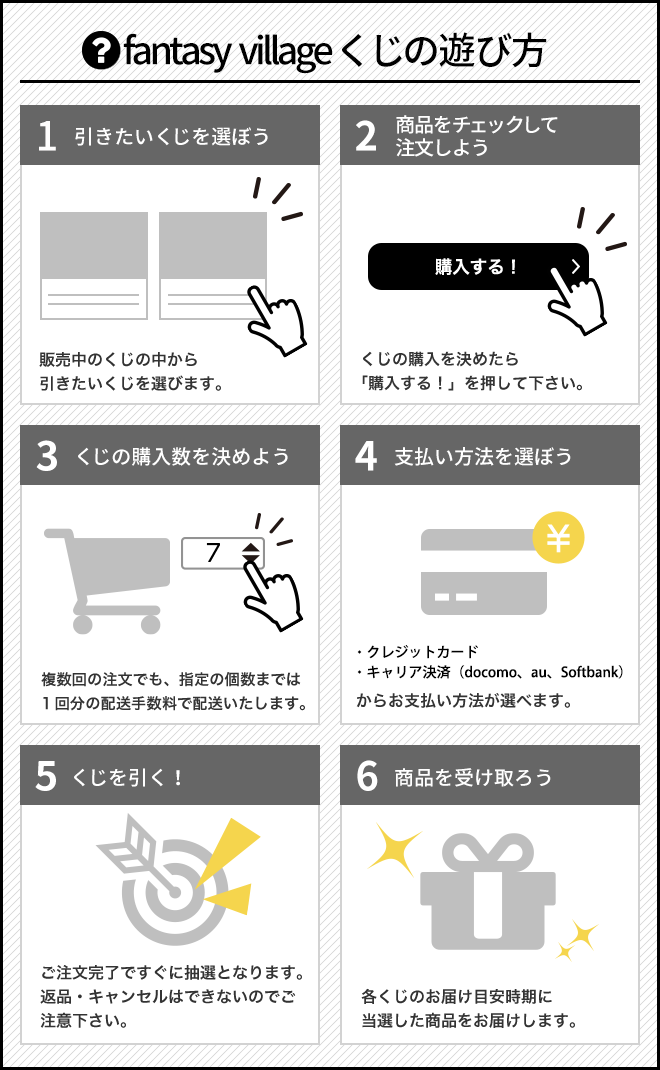 ? fantasy village くじの遊び方

1 引きたいくじを選ぼう

販売中のくじの中から
引きたいくじを選びます。

2 商品をチェックして注文しよう

購入する！

くじの購入を決めたら
「購入する！」を押して下さい。

3 くじの購入数を決めよう

7

複数回の注文でも、指定の個数までは
１回分の配送手数料で配送いたします。

4 支払い方法を選ぼう

¥

・クレジットカード
・キャリア決済（docomo、au、Softbank）
からお支払い方法が選べます。

5 くじを引く！

ご注文完了ですぐに抽選となります。
返品・キャンセルはできないのでご注意下さい。

6 商品を受け取ろう

各くじのお届け目安時期に
当選した商品をお届けします。